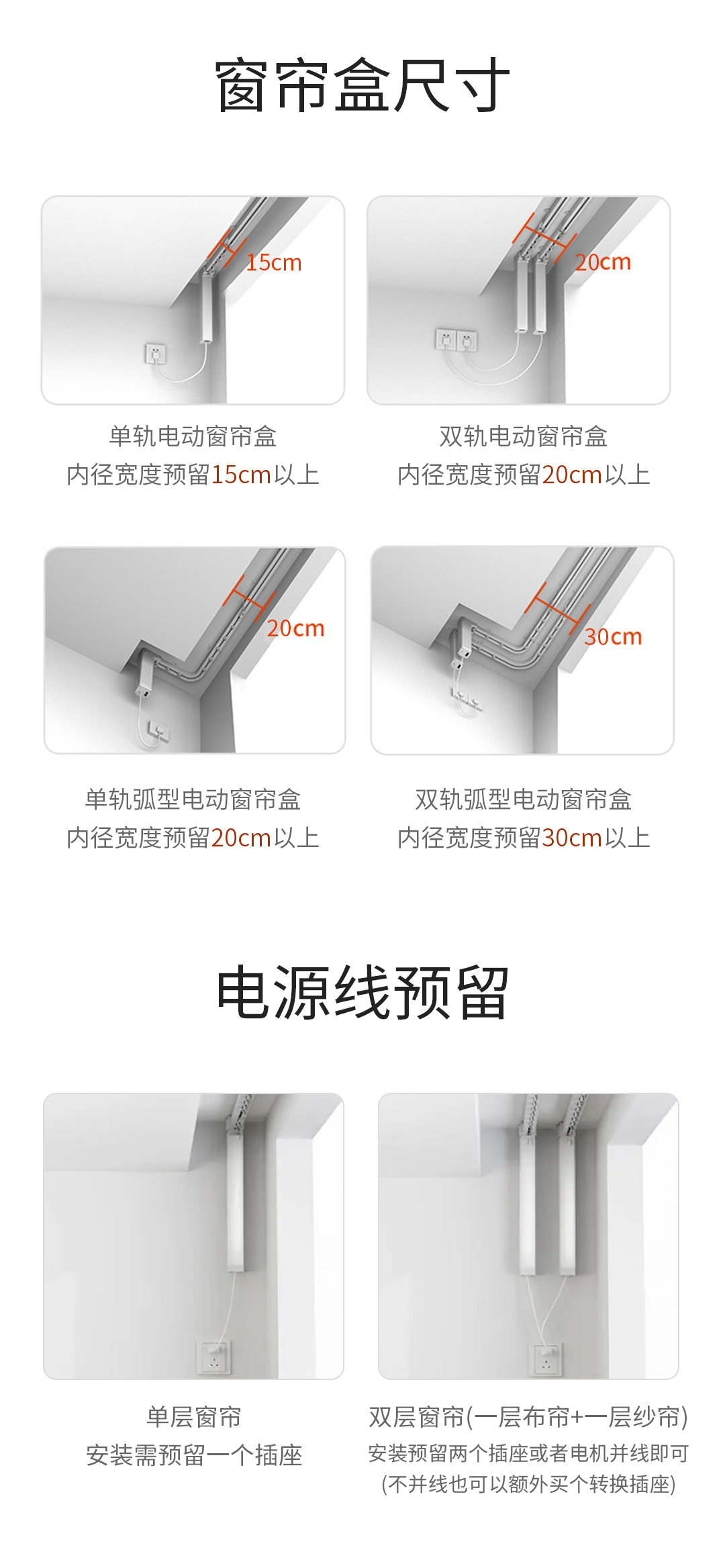 窗帘盒尺寸

15cm

单轨电动窗帘盒
内径宽度预留15cm以上

20cm

双轨电动窗帘盒
内径宽度预留20cm以上

20cm

单轨弧型电动窗帘盒
内径宽度预留20cm以上

30cm

双轨弧型电动窗帘盒
内径宽度预留30cm以上

电源线预留

单层窗帘
安装需预留一个插座

双层窗帘(一层布帘+一层纱帘)
安装预留两个插座或者电机并线即可
(不并线也可以额外买个转换插座)